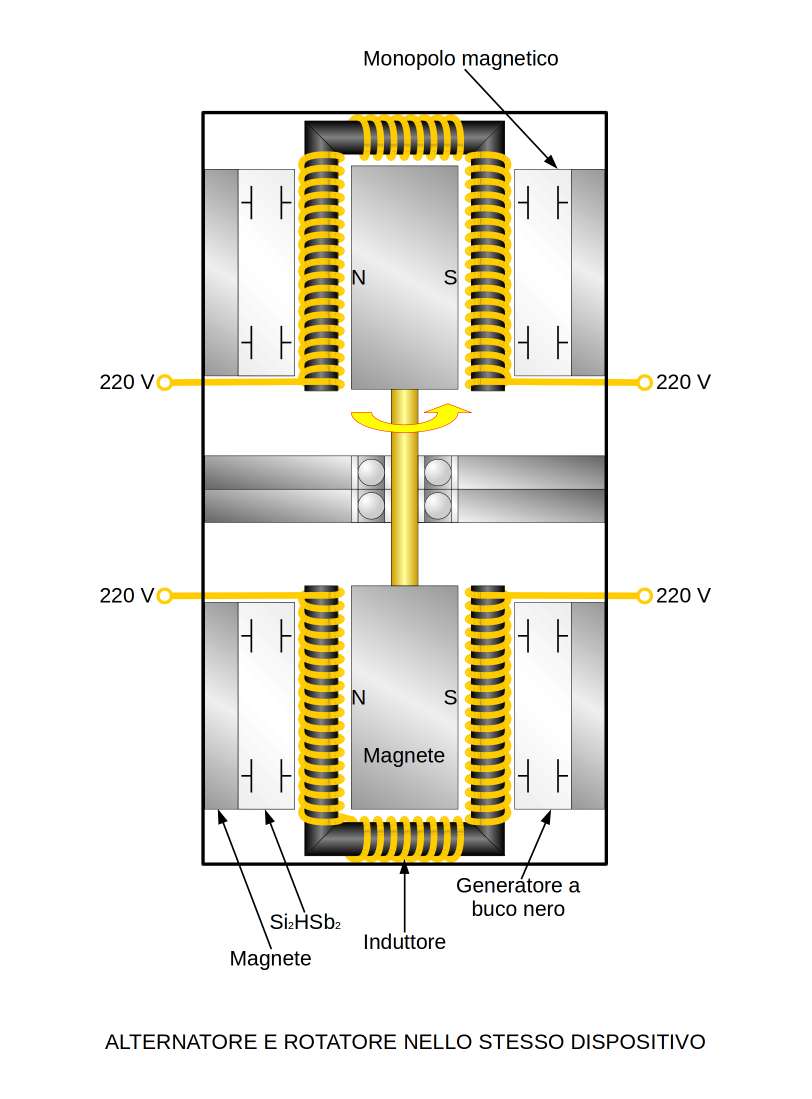 Monopolo magnetico

N

S

220 V

220 V

220 V

220 V

N

S

Magnete

Generatore a buco nero

$Si_2HSb_2$

Induttore

Magnete

ALTERNATORE E ROTATORE NELLO STESSO DISPOSITIVO